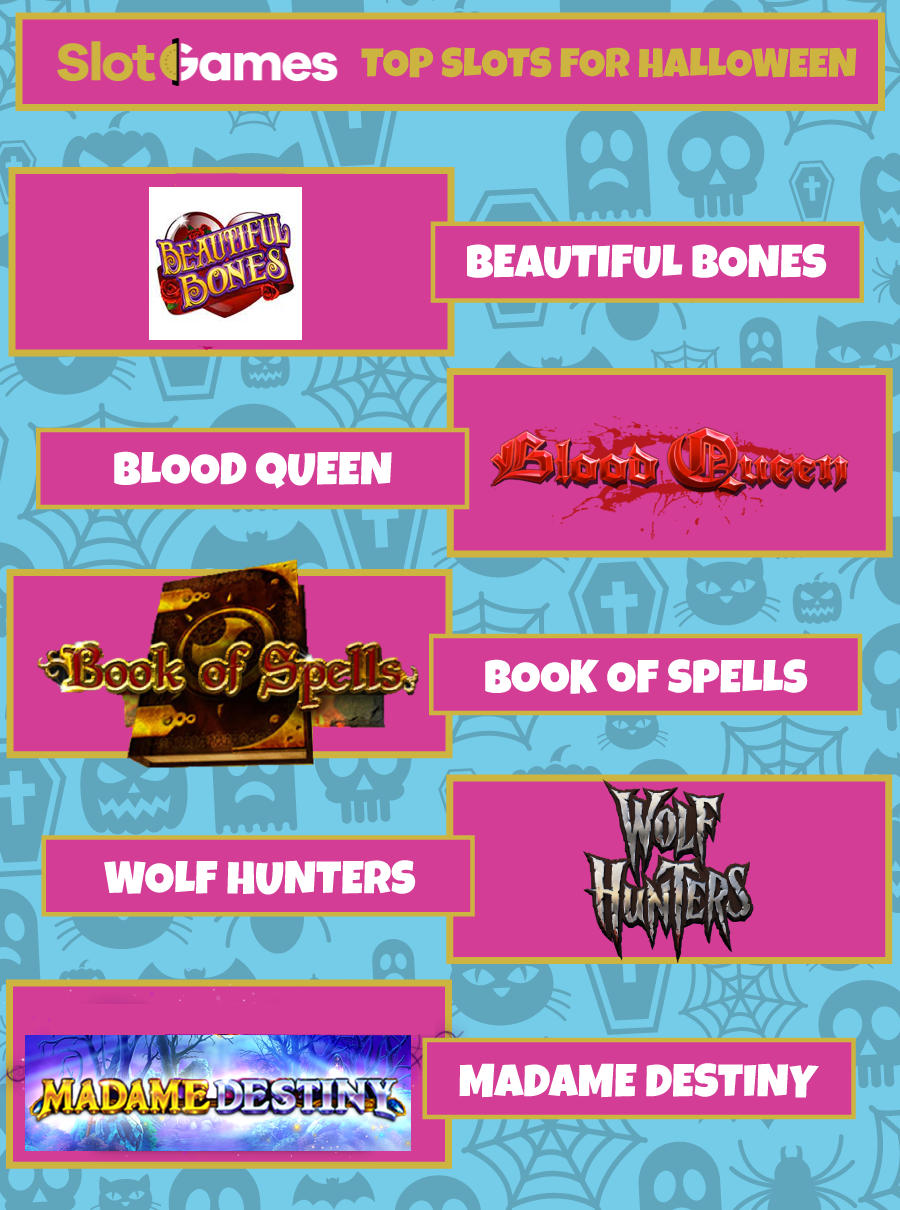 SlotGames TOP SLOTS FOR HALLOWEEN

BEAUTIFUL BONES

BEAUTIFUL BONES

BLOOD QUEEN

Blood Queen

Book of Spells

BOOK OF SPELLS

WOLF HUNTERS

WOLF HUNTERS

MADAME DESTINY

MADAME DESTINY